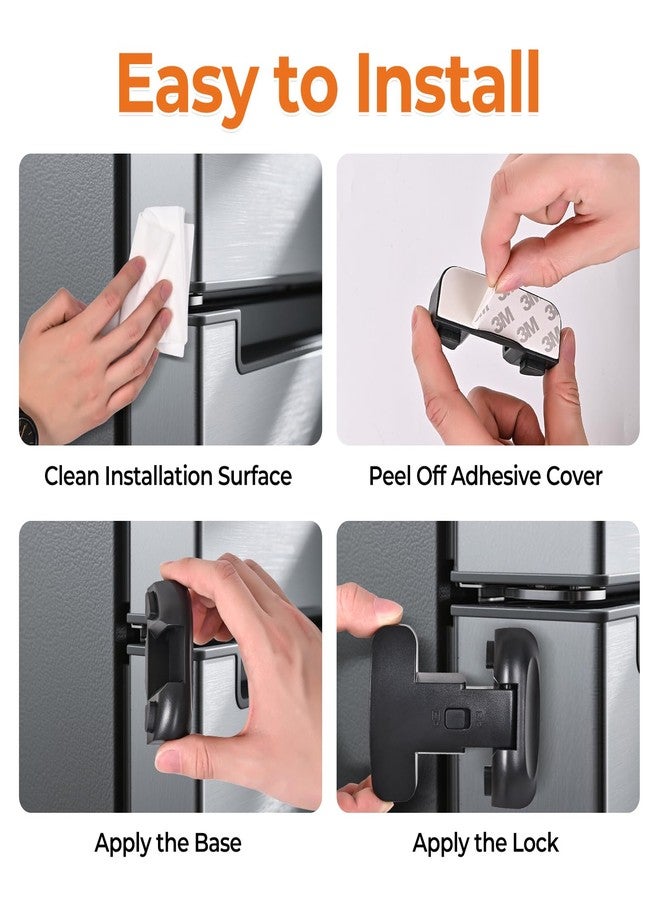 Easy to Install

3M 3M 3M 3M

Clean Installation Surface

Peel Off Adhesive Cover

Apply the Base

Apply the Lock